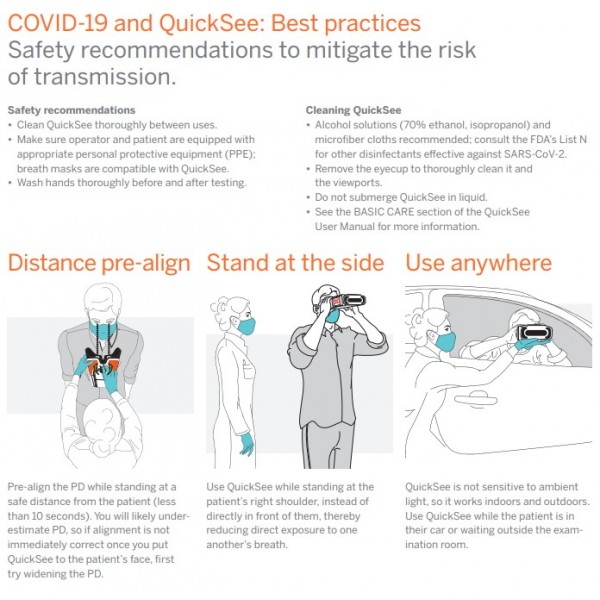 COVID-19 and QuickSee: Best practices
Safety recommendations to mitigate the risk of transmission.

Safety recommendations
• Clean QuickSee thoroughly between uses.
• Make sure operator and patient are equipped with appropriate personal protective equipment (PPE); breath masks are compatible with QuickSee.
• Wash hands thoroughly before and after testing.

Cleaning QuickSee
• Alcohol solutions (70% ethanol, isopropanol) and microfiber cloths recommended; consult the FDA's List N for other disinfectants effective against SARS-CoV-2.
• Remove the eyecup to thoroughly clean it and the viewports.
• Do not submerge QuickSee in liquid.
• See the BASIC CARE section of the QuickSee User Manual for more information.

Distance pre-align

Pre-align the PD while standing at a safe distance from the patient (less than 10 seconds). You will likely underestimate PD, so if alignment is not immediately correct once you put QuickSee to the patient's face, first try widening the PD.

Stand at the side

Use QuickSee while standing at the patient's right shoulder, instead of directly in front of them, thereby reducing direct exposure to one another's breath.

Use anywhere

QuickSee is not sensitive to ambient light, so it works indoors and outdoors. Use QuickSee while the patient is in their car or waiting outside the examination room.